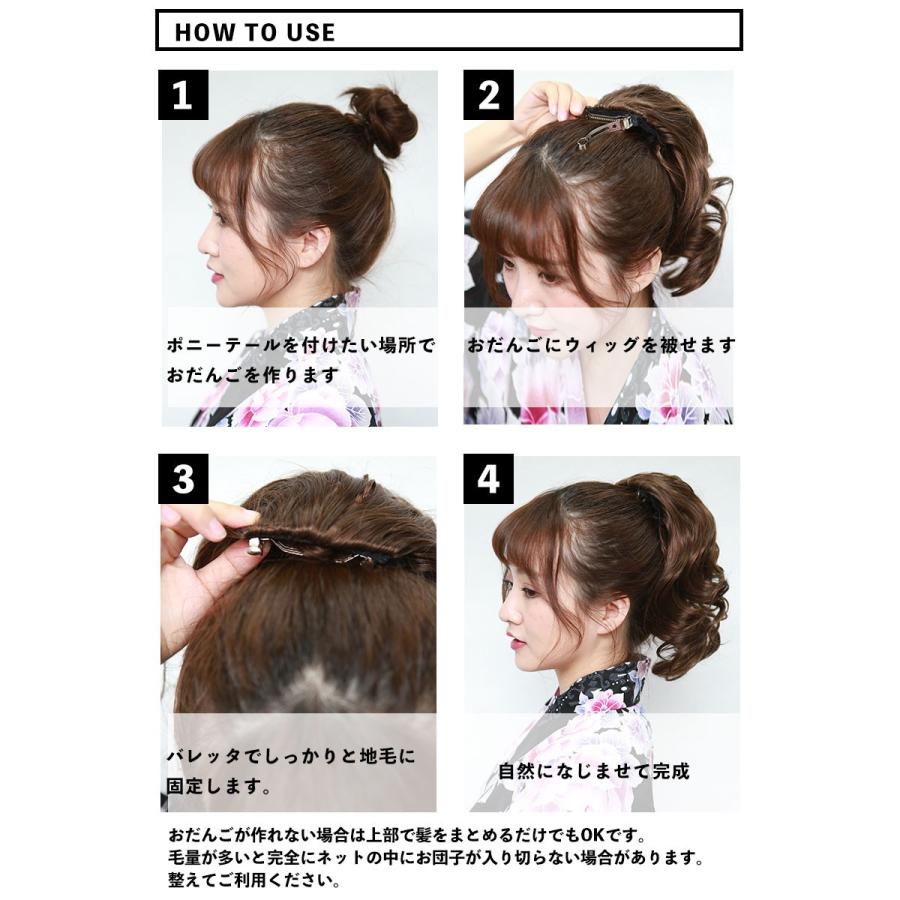 HOW TO USE

1

ポニーテールを付けたい場所でおだんごを作ります

2

おだんごにウィッグを被せます

3

バレッタでしっかりと地毛に固定します。

4

自然になじませて完成

おだんごが作れない場合は上部で髪をまとめるだけでもOKです。
毛量が多いと完全にネットの中にお団子が入り切らない場合があります。
整えてご利用ください。