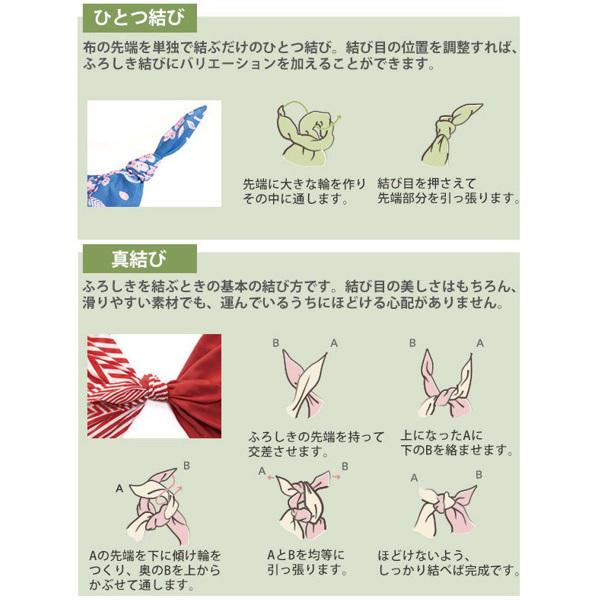 ひとつ結び

布の先端を単独で結ぶだけのひとつ結び。結び目の位置を調整すれば、ふろしき結びにバリエーションを加えることができます。

先端に大きな輪を作りその中に通します。

結び目を押さえて先端部分を引っ張ります。

真結び

ふろしきを結ぶときの基本の結び方です。結び目の美しさはもちろん、滑りやすい素材でも、運んでいるうちにほどける心配がありません。

B A

ふろしきの先端を持って交差させます。

B A

上になったAに下のBを絡ませます。

A B

Aの先端を下に傾け輪をつくり、奥のBを上からかぶせて通します。

A B

AとBを均等に引っ張ります。

A B

ほどけないよう、しっかり結べば完成です。